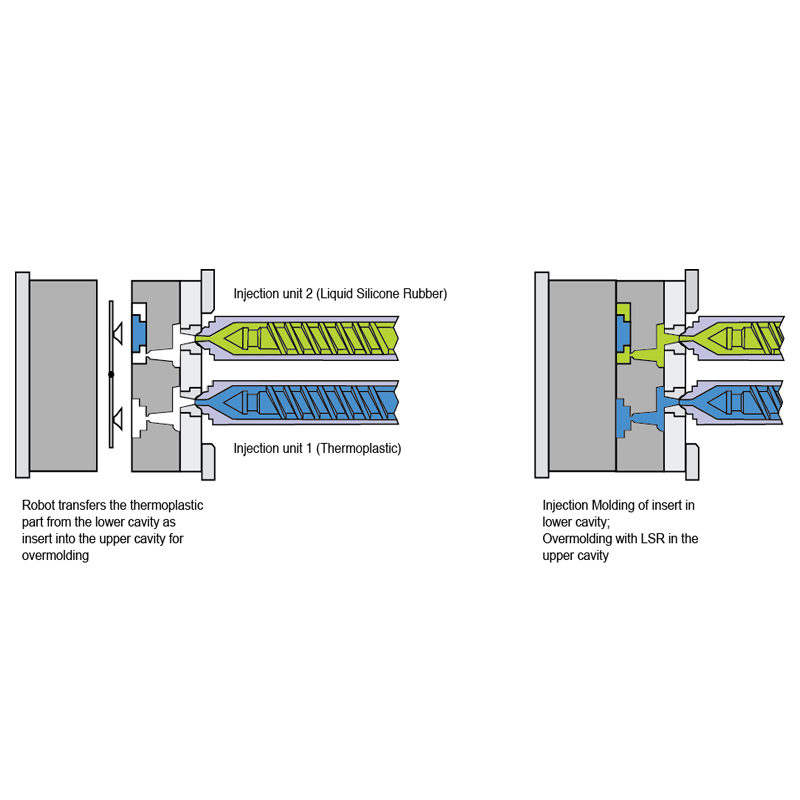 Injection unit 2 (Liquid Silicone Rubber)

Injection unit 1 (Thermoplastic)

Robot transfers the thermoplastic part from the lower cavity as insert into the upper cavity for overmolding

Injection Molding of insert in lower cavity;
Overmolding with LSR in the upper cavity